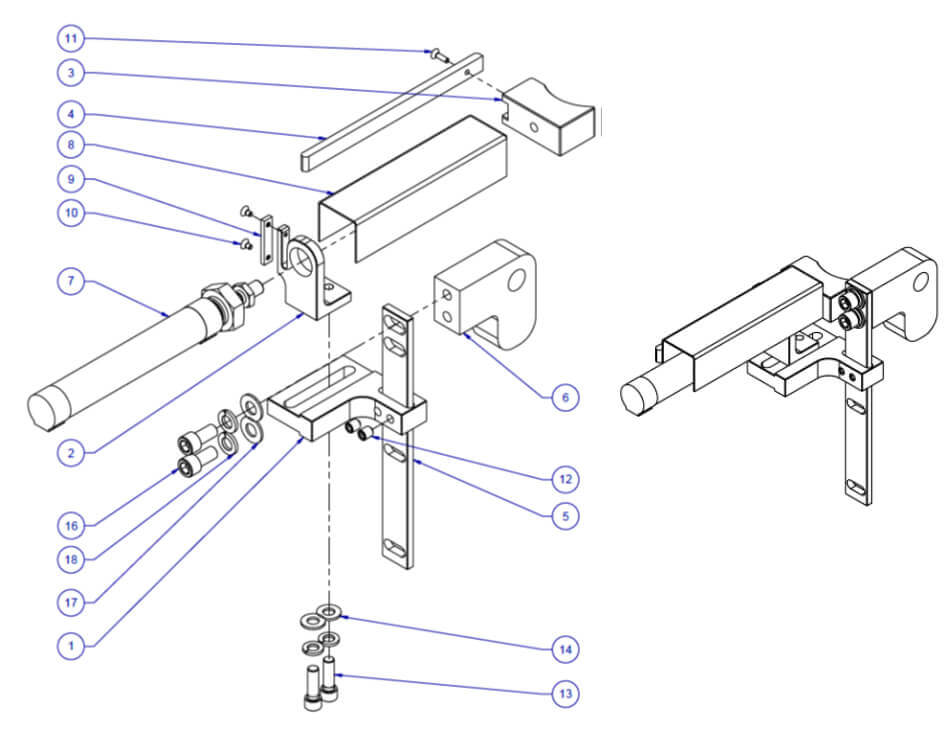 11
3
4
8
9
10
7
2
16
18
17
1
6
12
5
14
13