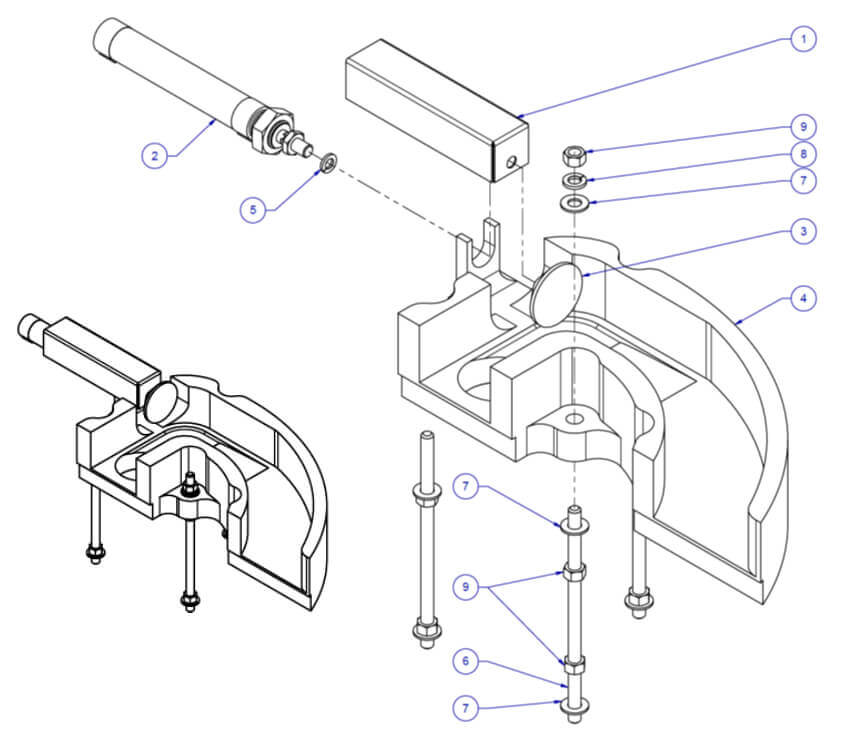 1
2
9
8
7
5
3
4
7
9
6
7