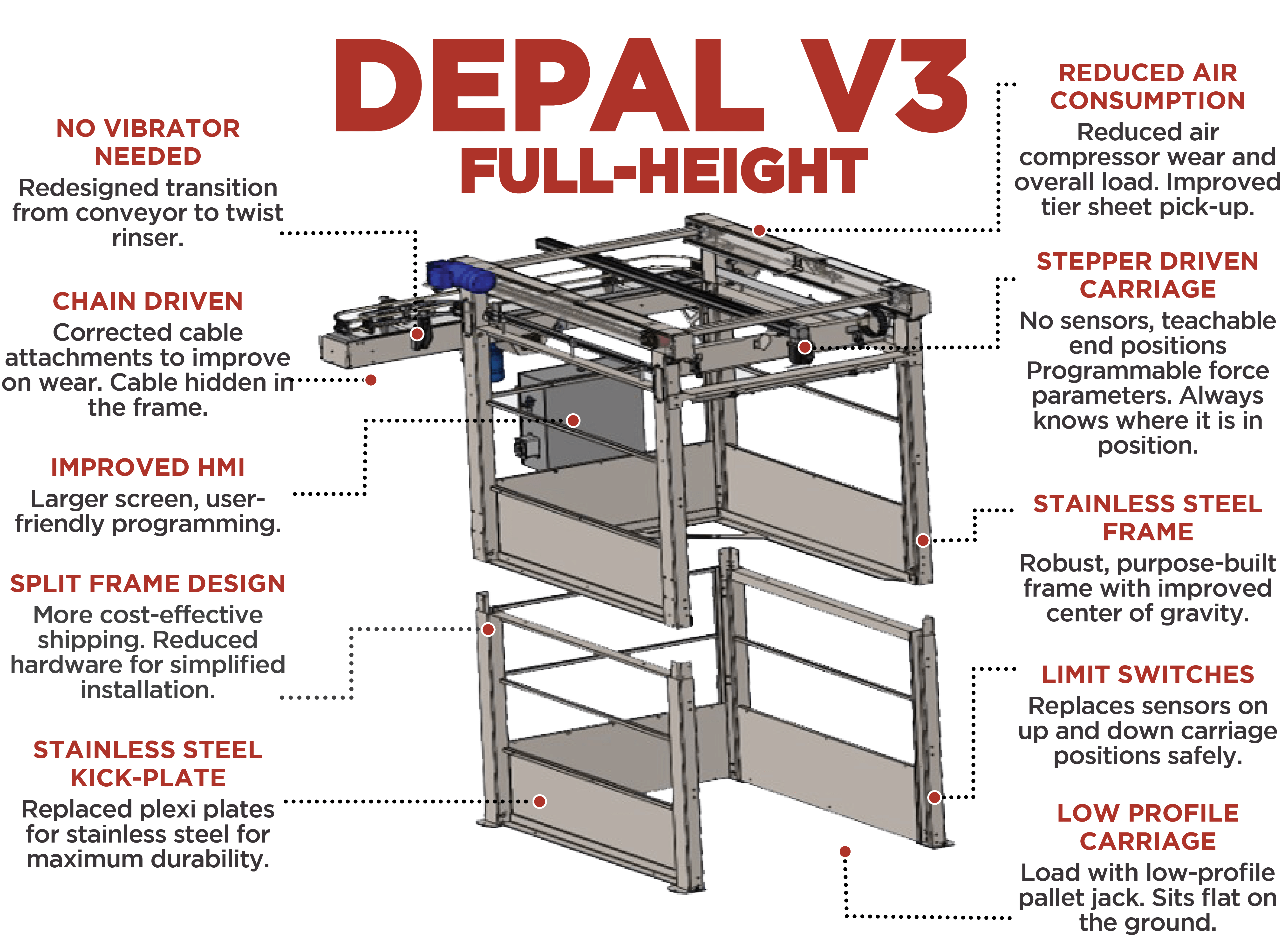 DEPAL V3
FULL-HEIGHT

NO VIBRATOR NEEDED
Redesigned transition from conveyor to twist rinser.

CHAIN DRIVEN
Corrected cable attachments to improve on wear. Cable hidden in the frame.

IMPROVED HMI
Larger screen, user-friendly programming.

SPLIT FRAME DESIGN
More cost-effective shipping. Reduced hardware for simplified installation.

STAINLESS STEEL KICK-PLATE
Replaced plexi plates for stainless steel for maximum durability.

REDUCED AIR CONSUMPTION
Reduced air compressor wear and overall load. Improved tier sheet pick-up.

STEPPER DRIVEN CARRIAGE
No sensors, teachable end positions Programmable force parameters. Always knows where it is in position.

STAINLESS STEEL FRAME
Robust, purpose-built frame with improved center of gravity.

LIMIT SWITCHES
Replaces sensors on up and down carriage positions safely.

LOW PROFILE CARRIAGE
Load with low-profile pallet jack. Sits flat on the ground.