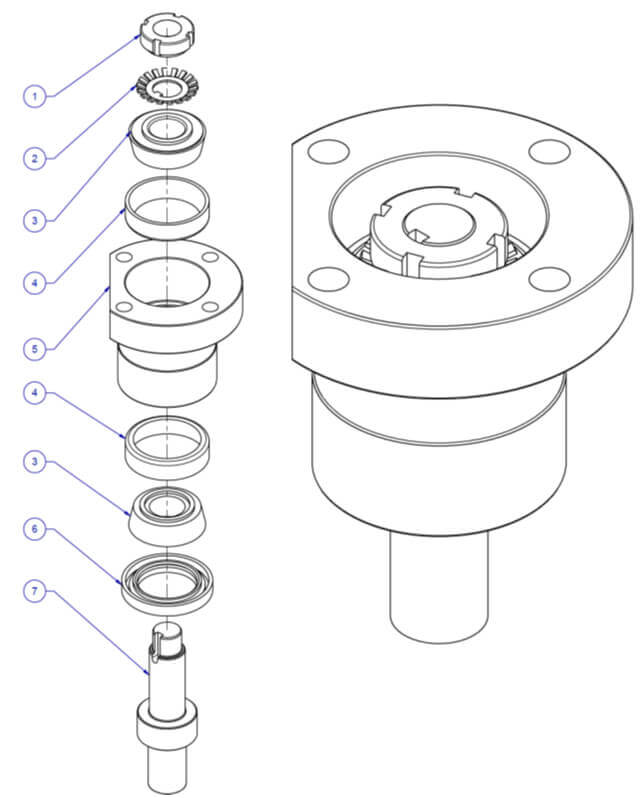 1
2
3
4
5
4
3
6
7